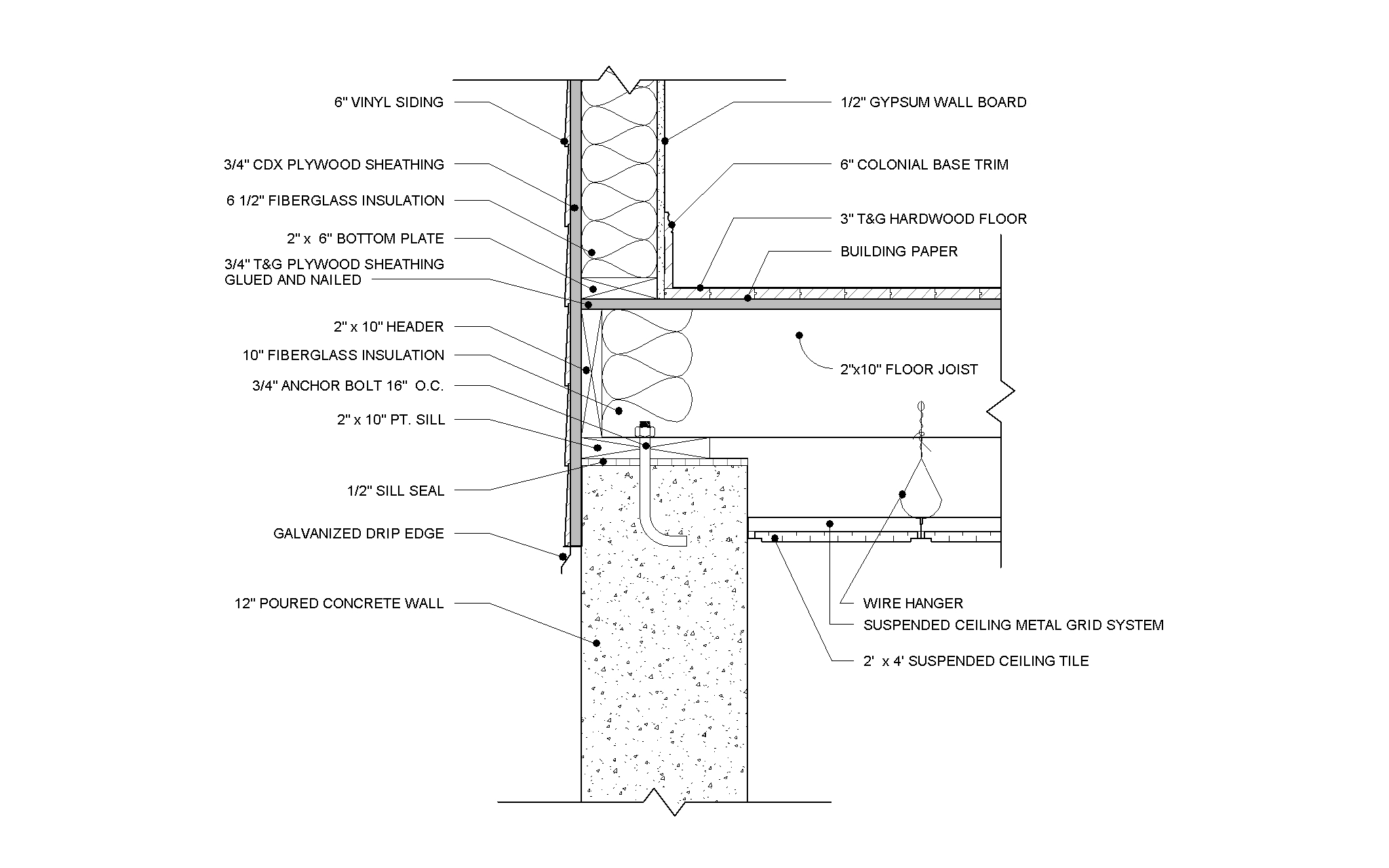 6" VINYL SIDING

3/4" CDX PLYWOOD SHEATHING

6 1/2" FIBERGLASS INSULATION

2" x 6" BOTTOM PLATE

3/4" T&G PLYWOOD SHEATHING GLUED AND NAILED

2" x 10" HEADER

10" FIBERGLASS INSULATION

3/4" ANCHOR BOLT 16" O.C.

2" x 10" PT. SILL

1/2" SILL SEAL

GALVANIZED DRIP EDGE

12" POURED CONCRETE WALL

1/2" GYPSUM WALL BOARD

6" COLONIAL BASE TRIM

3" T&G HARDWOOD FLOOR

BUILDING PAPER

2"x10" FLOOR JOIST

WIRE HANGER

SUSPENDED CEILING METAL GRID SYSTEM

2' x 4' SUSPENDED CEILING TILE